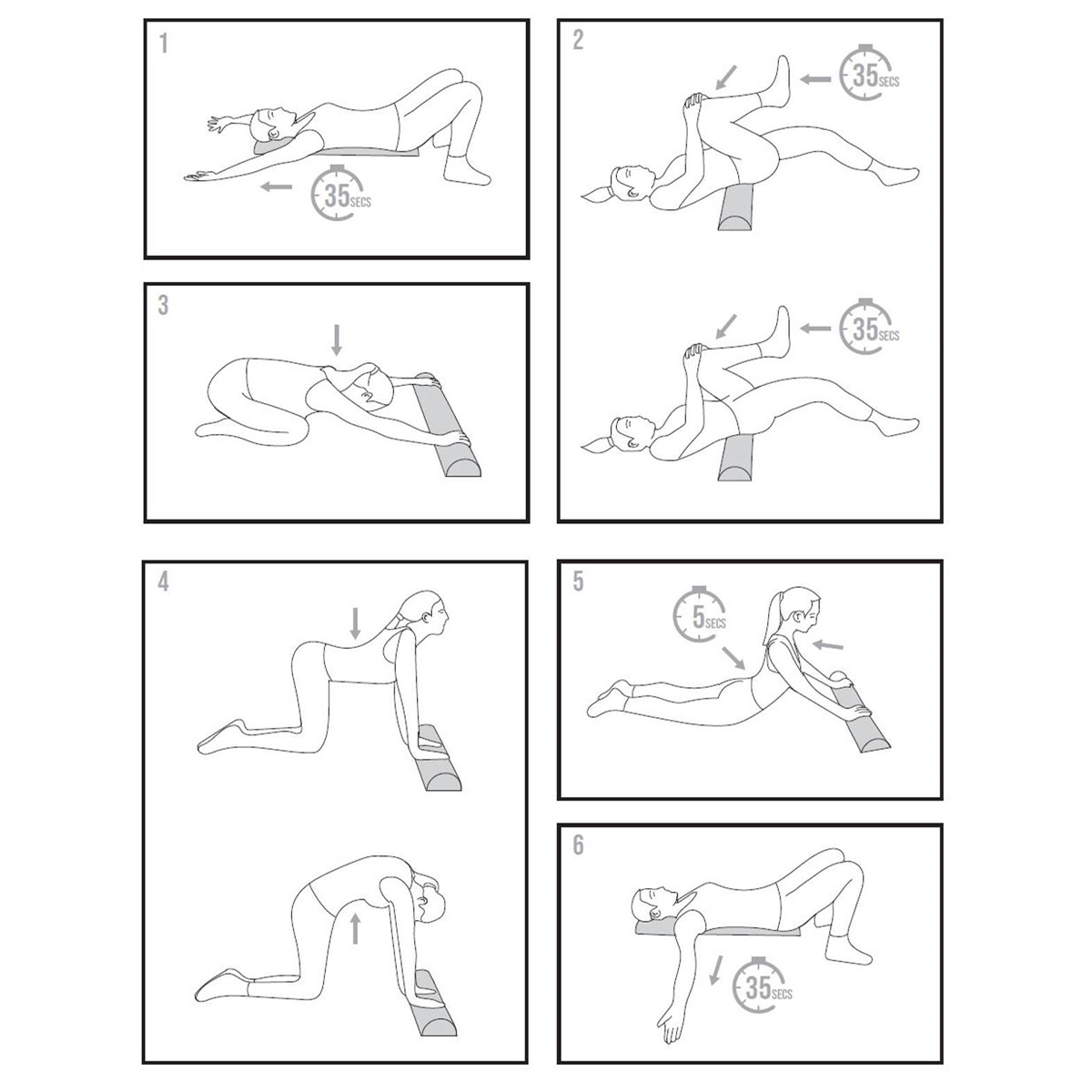 1

35 SECS

2

35 SECS

35 SECS

3

4

5

5 SECS

6

35 SECS